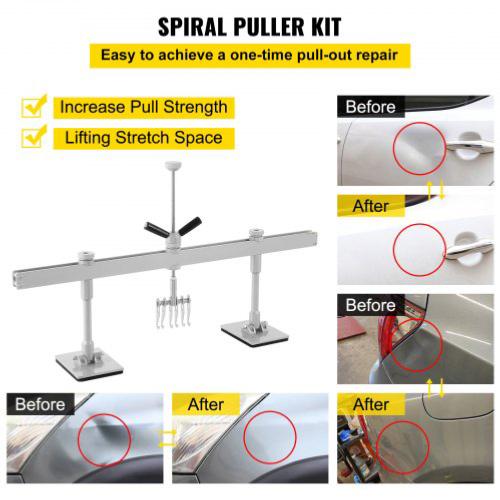 SPIRAL PULLER KIT

Easy to achieve a one-time pull-out repair

Increase Pull Strength

Lifting Stretch Space

Before

After

Before

After

Before

After